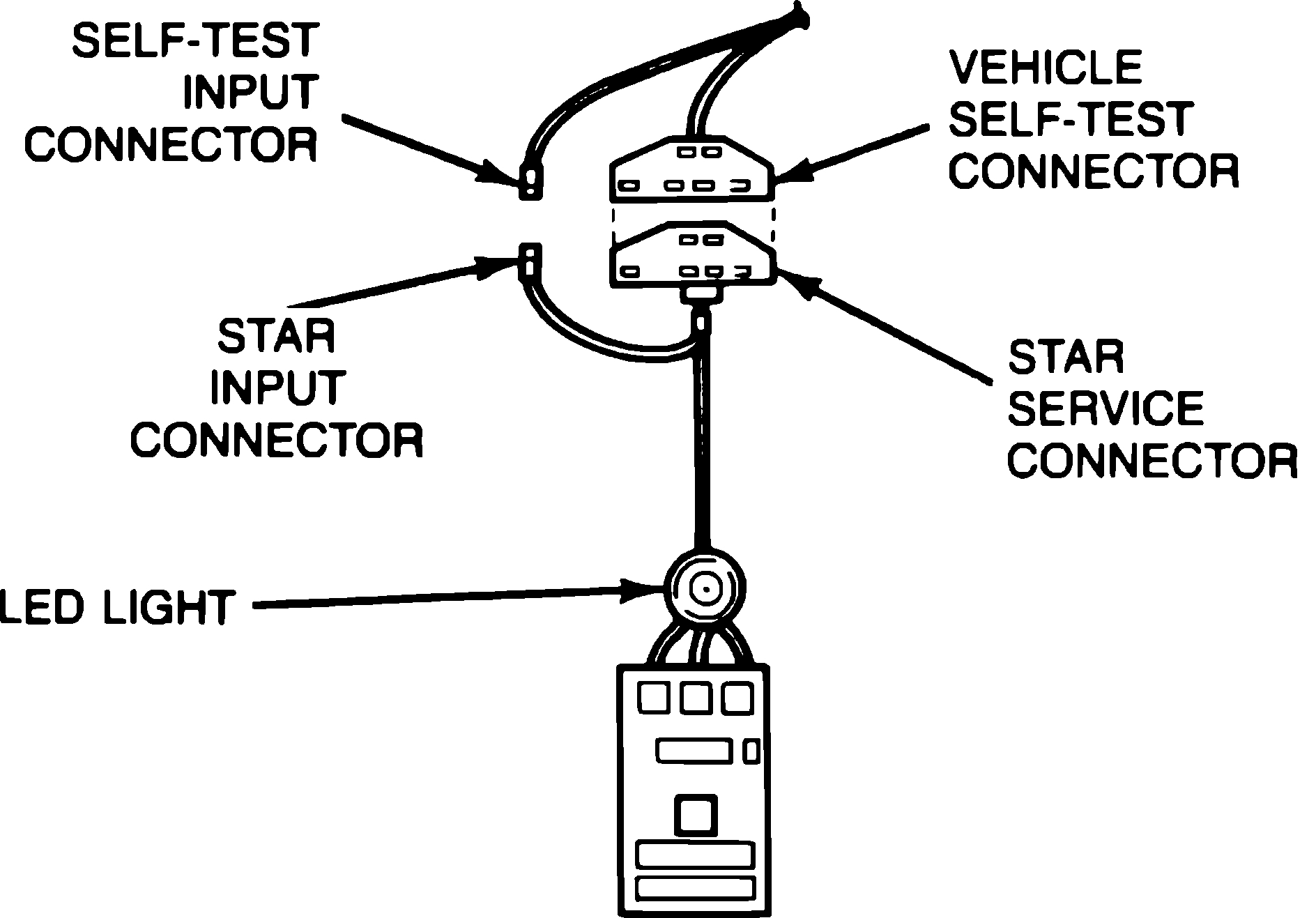 SELF-TEST
INPUT
CONNECTOR

VEHICLE
SELF-TEST
CONNECTOR

STAR
INPUT
CONNECTOR

STAR
SERVICE
CONNECTOR

LED LIGHT