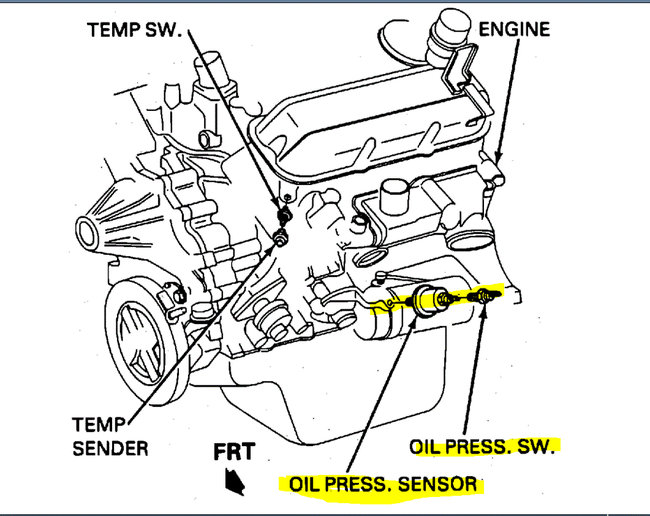 TEMP SW.

ENGINE

TEMP SENDER

FRT

OIL PRESS. SW.

OIL PRESS. SENSOR