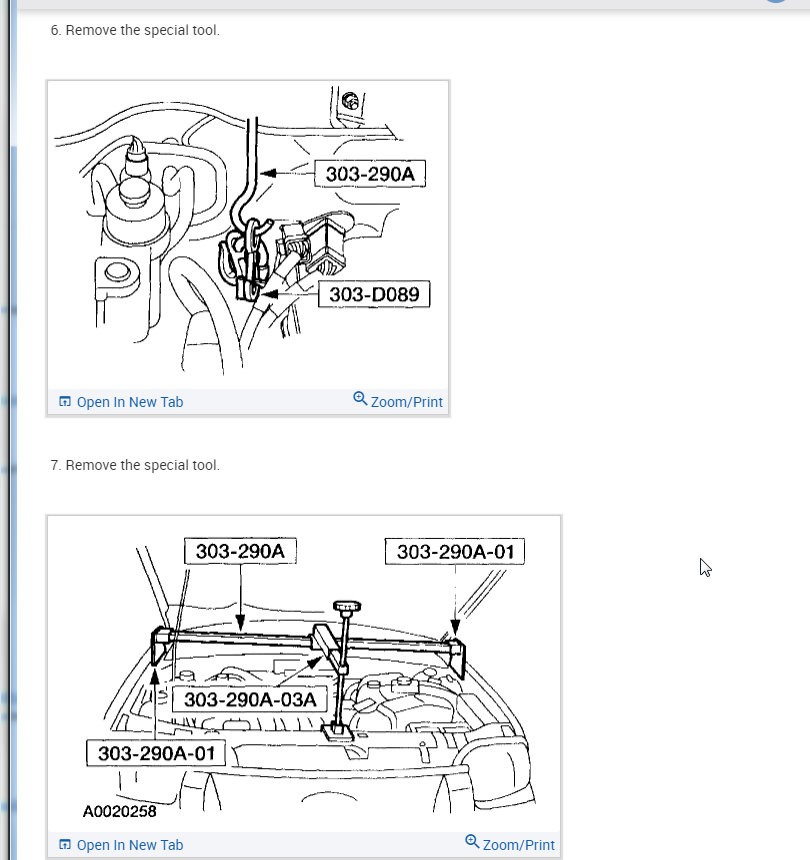 6. Remove the special tool.

303-290A

303-D089

Open In New Tab

Zoom/Print

7. Remove the special tool.

303-290A

303-290A-01

303-290A-03A

303-290A-01

A0020258

Open In New Tab

Zoom/Print