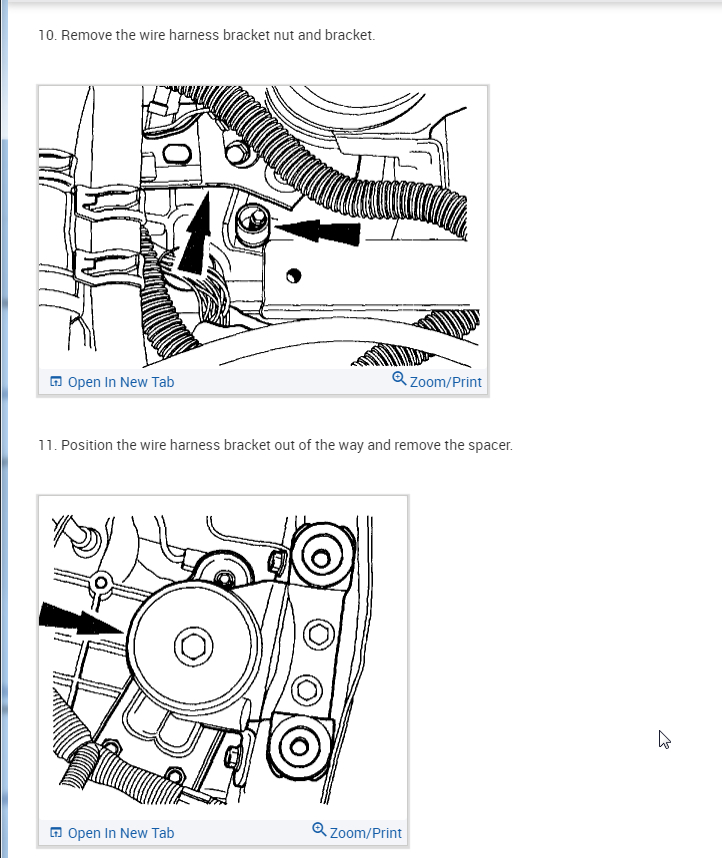 10. Remove the wire harness bracket nut and bracket.

Open In New Tab

Zoom/Print

11. Position the wire harness bracket out of the way and remove the spacer.

Open In New Tab

Zoom/Print