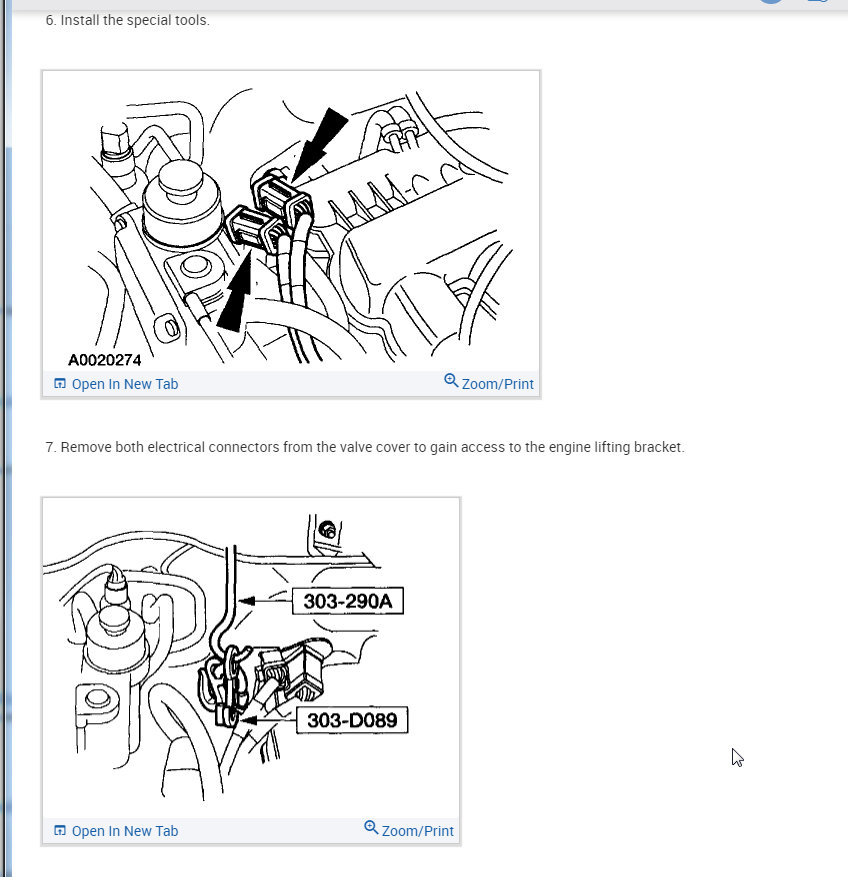 6. Install the special tools.

A0020274

Open In New Tab

Zoom/Print

7. Remove both electrical connectors from the valve cover to gain access to the engine lifting bracket.

303-290A

303-D089

Open In New Tab

Zoom/Print