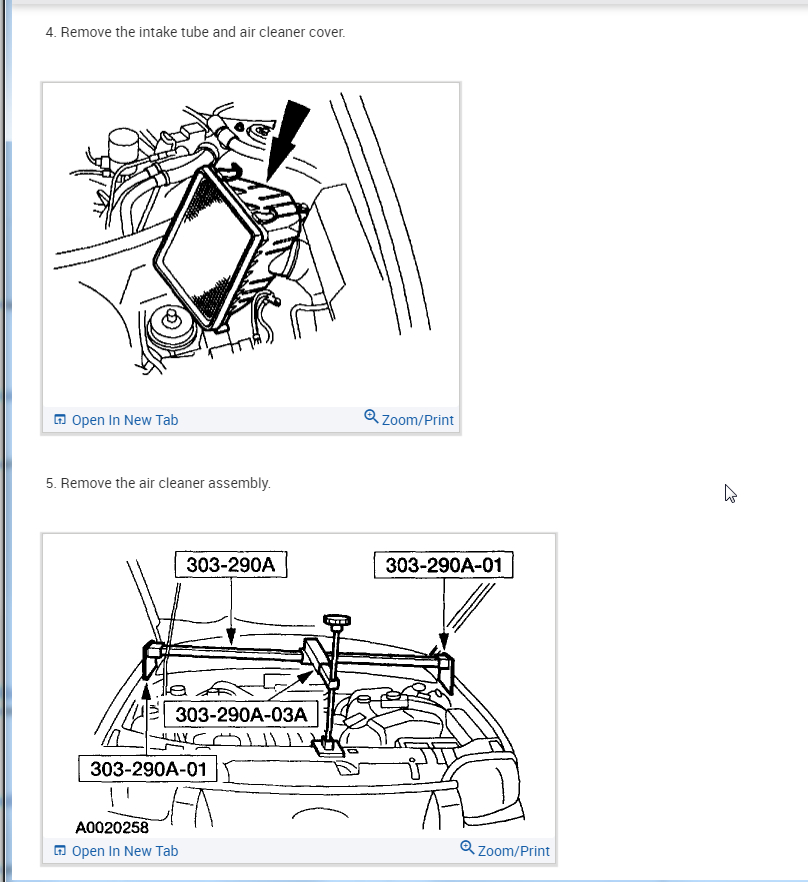 4. Remove the intake tube and air cleaner cover.

Open In New Tab
Zoom/Print

5. Remove the air cleaner assembly.

303-290A
303-290A-01
303-290A-03A
303-290A-01
A0020258

Open In New Tab
Zoom/Print