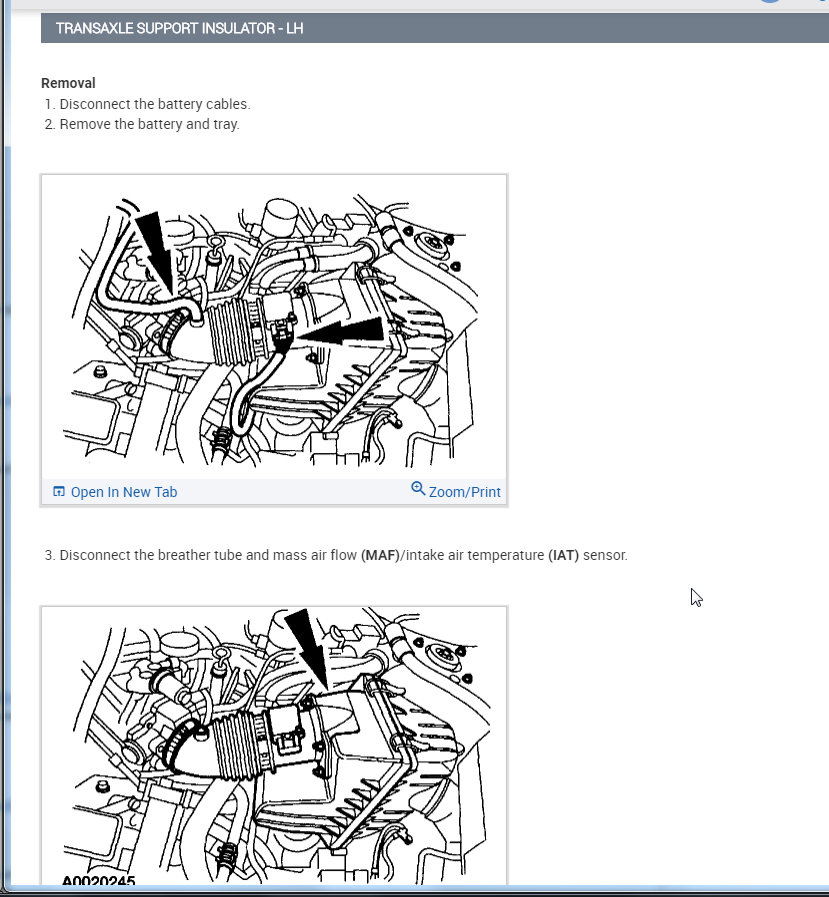 TRANSAXLE SUPPORT INSULATOR - LH

Removal
1. Disconnect the battery cables.
2. Remove the battery and tray.

Open In New Tab
Zoom/Print

3. Disconnect the breather tube and mass air flow (MAF)/intake air temperature (IAT) sensor.

A0020245