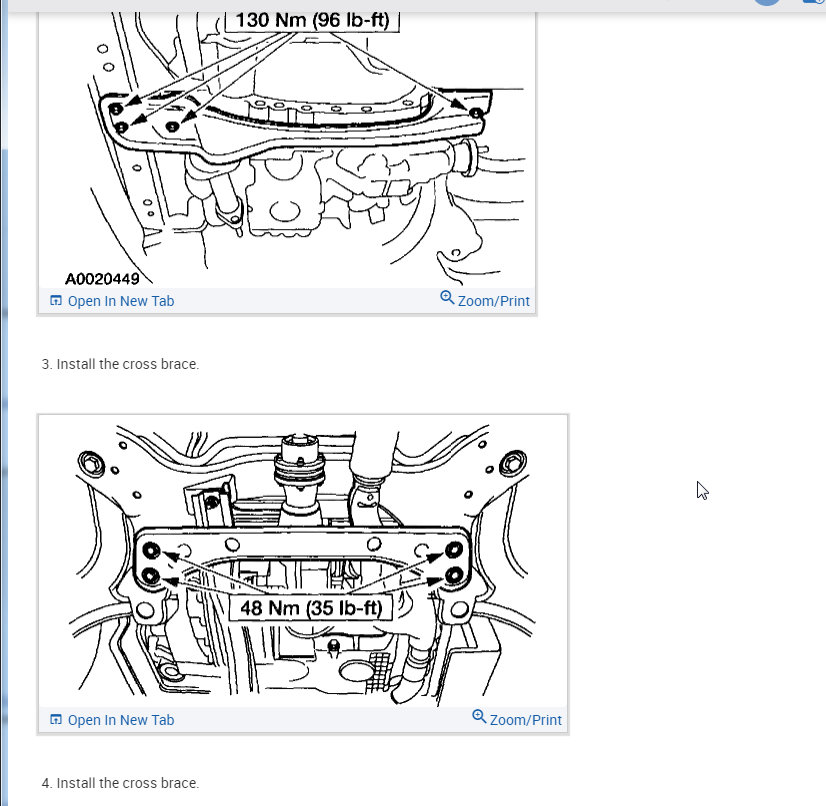 130 Nm (96 lb-ft)

A0020449

Open In New Tab

Zoom/Print

3. Install the cross brace.

48 Nm (35 lb-ft)

Open In New Tab

Zoom/Print

4. Install the cross brace.