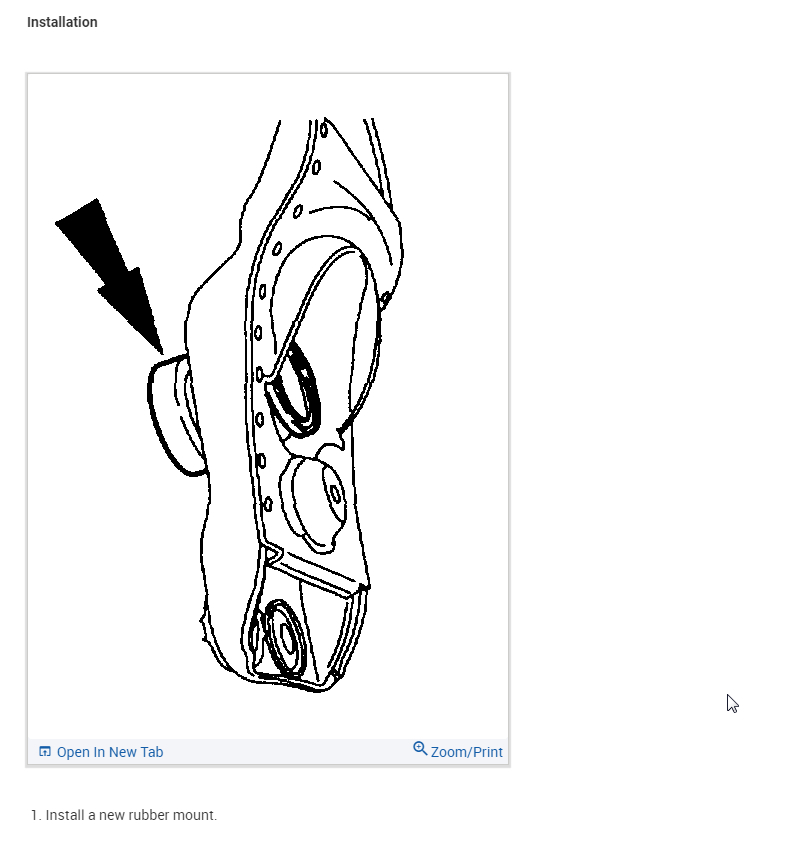 Installation

Open In New Tab

Zoom/Print

1. Install a new rubber mount.