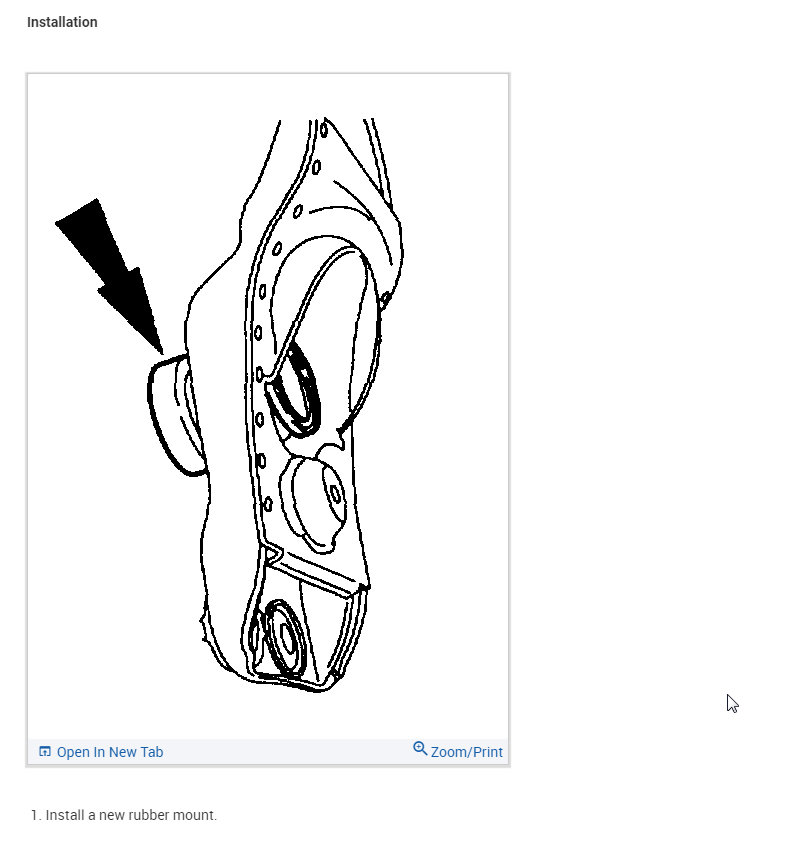 Installation

Open In New Tab

Zoom/Print

1. Install a new rubber mount.