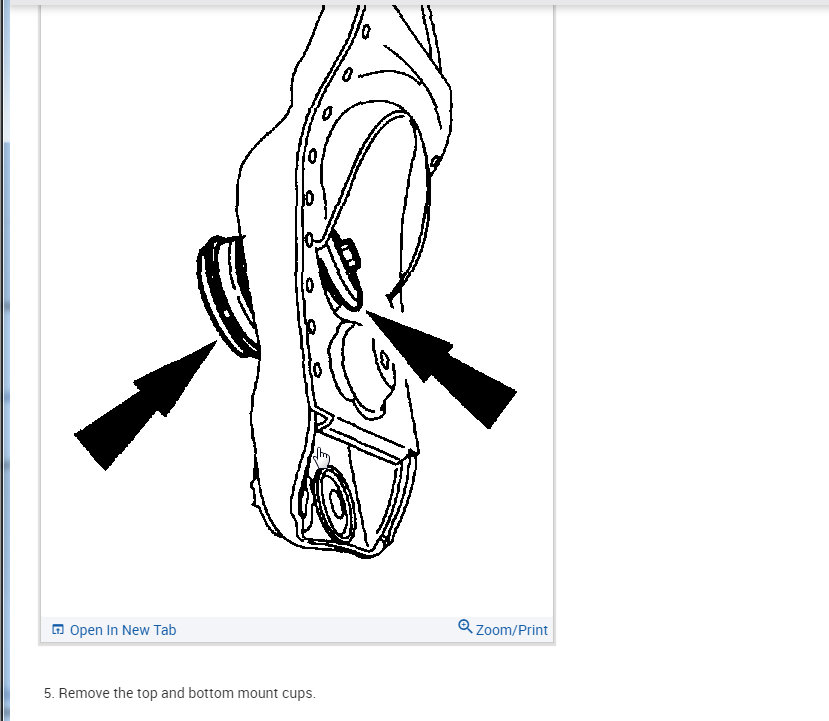 Open In New Tab

Zoom/Print

5. Remove the top and bottom mount cups.