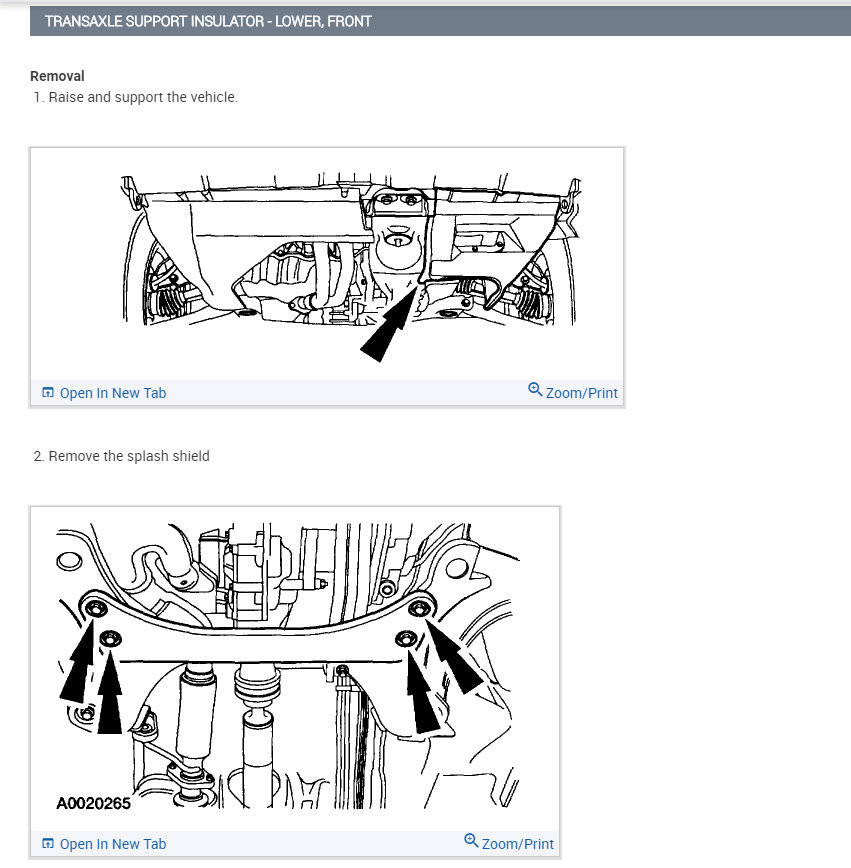 TRANSAXLE SUPPORT INSULATOR - LOWER, FRONT

Removal
1. Raise and support the vehicle.

Open In New Tab
Zoom/Print

2. Remove the splash shield

A0020265

Open In New Tab
Zoom/Print