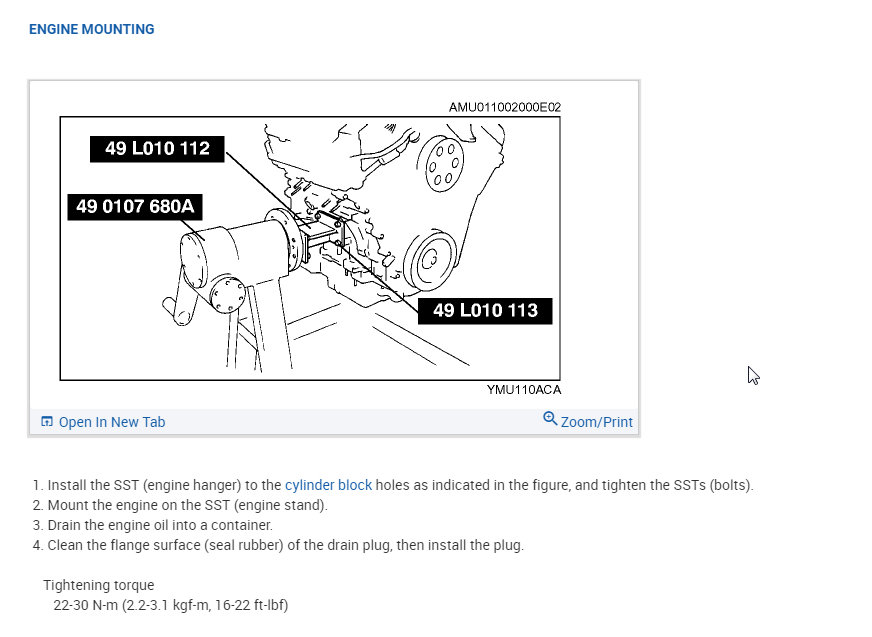 ENGINE MOUNTING

AMU011002000E02

49 L010 112

49 0107 680A

49 L010 113

YMU110ACA

Open In New Tab

Zoom/Print

1. Install the SST (engine hanger) to the cylinder block holes as indicated in the figure, and tighten the SSTs (bolts).
2. Mount the engine on the SST (engine stand).
3. Drain the engine oil into a container.
4. Clean the flange surface (seal rubber) of the drain plug, then install the plug.

Tightening torque
22-30 N-m (2.2-3.1 kgf-m, 16-22 ft-lbf)