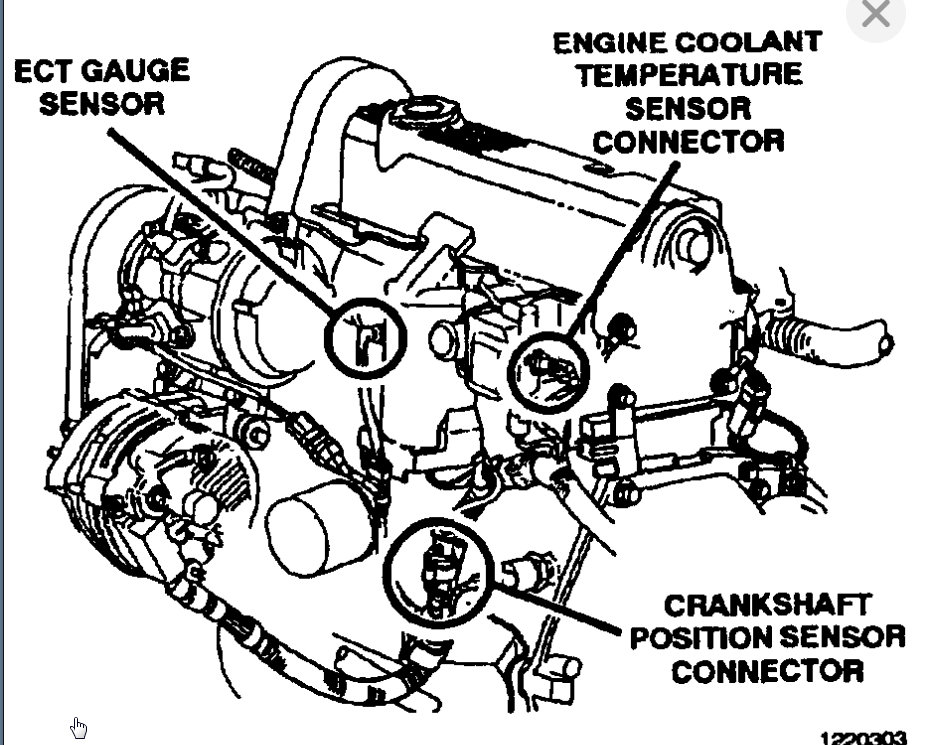 ECT GAUGE SENSOR

ENGINE COOLANT TEMPERATURE SENSOR CONNECTOR

CRANKSHAFT POSITION SENSOR CONNECTOR

1220303