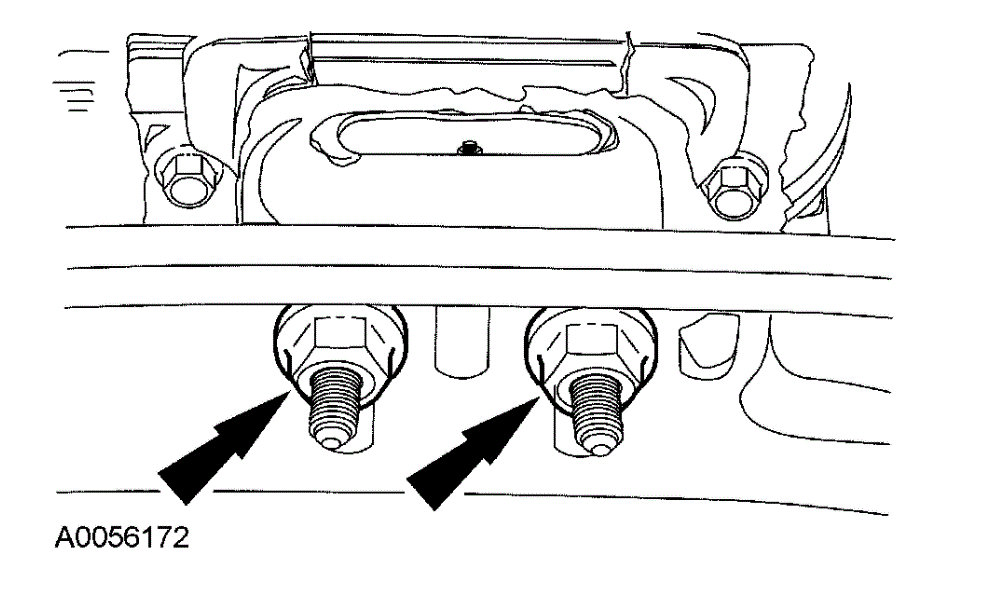 A0056172