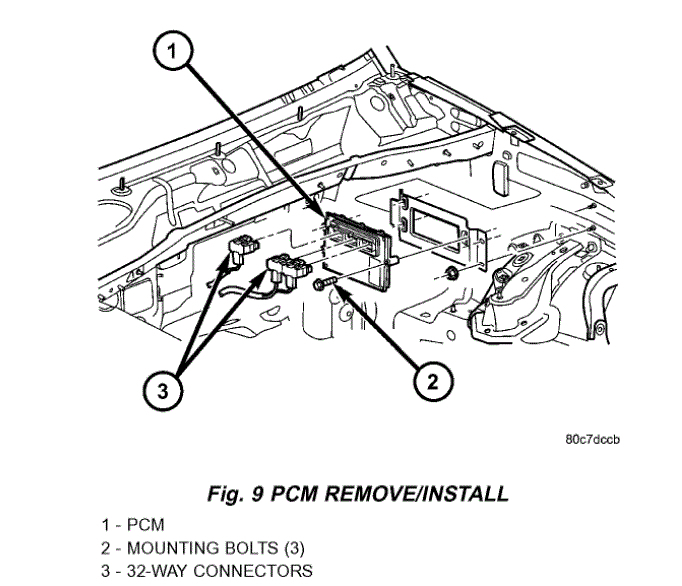 1

3

2

80c7dccb

Fig. 9 PCM REMOVE/INSTALL

1 - PCM
2 - MOUNTING BOLTS (3)
3 - 32-WAY CONNECTORS