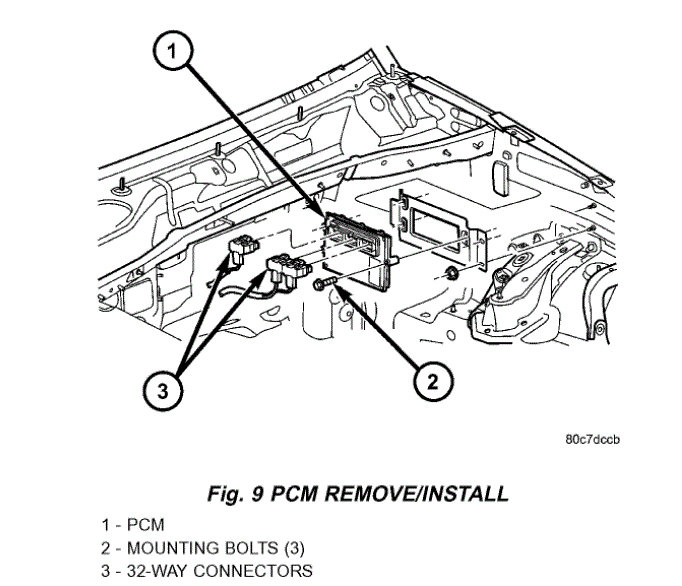 1

3

2

80c7dccb

Fig. 9 PCM REMOVE/INSTALL

1 - PCM
2 - MOUNTING BOLTS (3)
3 - 32-WAY CONNECTORS