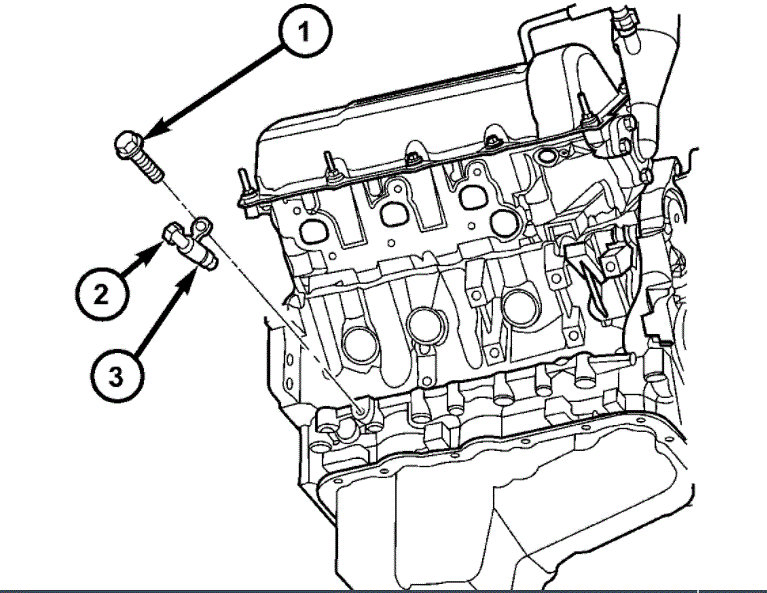 1

2

3