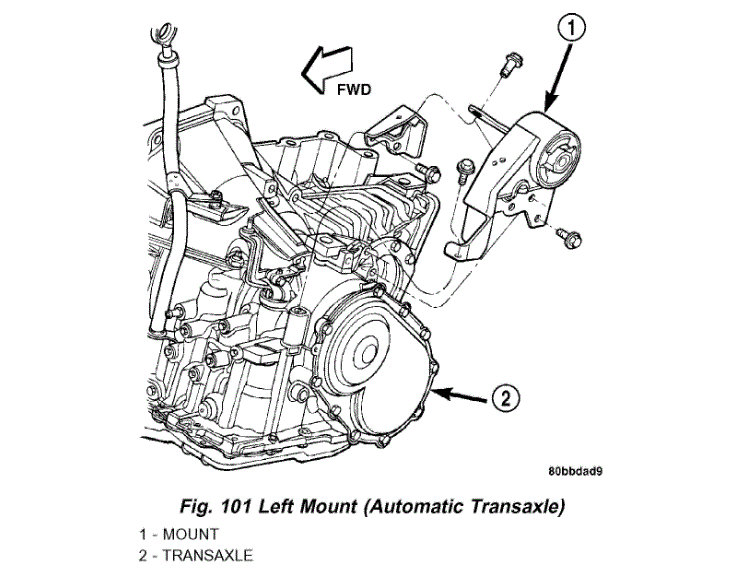 FWD

1

2

80bbdad9

Fig. 101 Left Mount (Automatic Transaxle)

1 - MOUNT
2 - TRANSAXLE