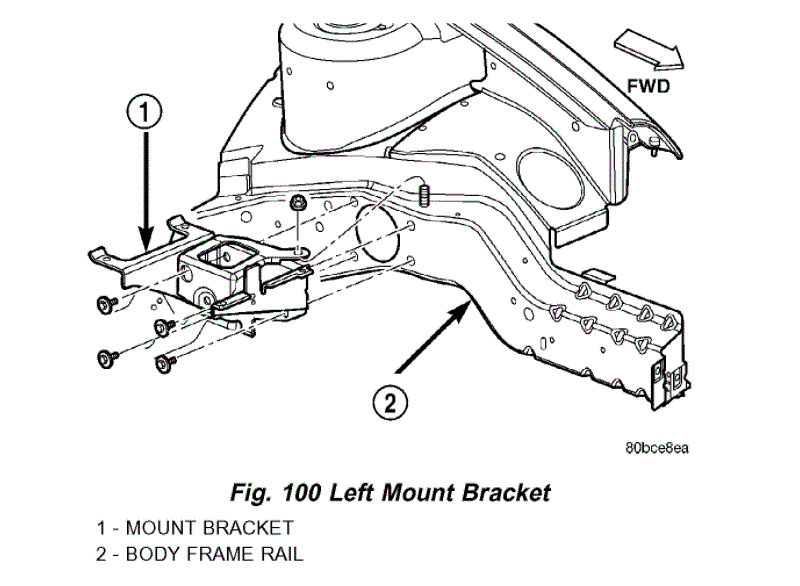 FWD

1

2

80bce8ea

Fig. 100 Left Mount Bracket

1 - MOUNT BRACKET
2 - BODY FRAME RAIL