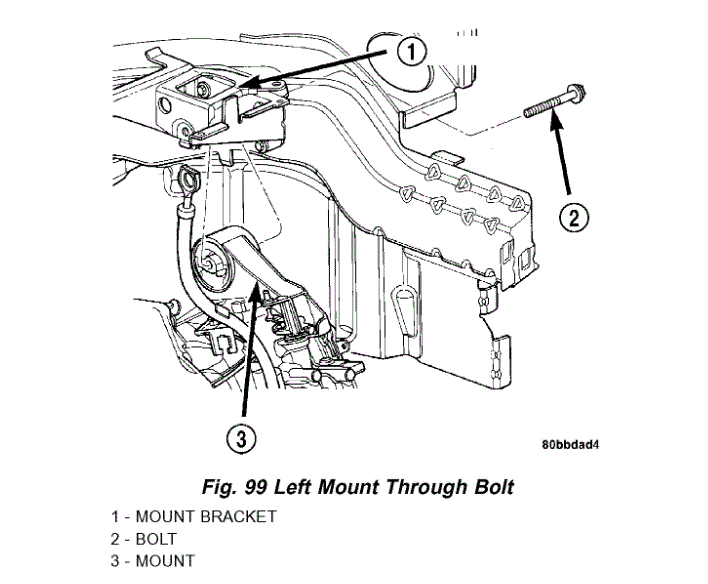 1

2

3

80bbdad4

Fig. 99 Left Mount Through Bolt

1 - MOUNT BRACKET
2 - BOLT
3 - MOUNT