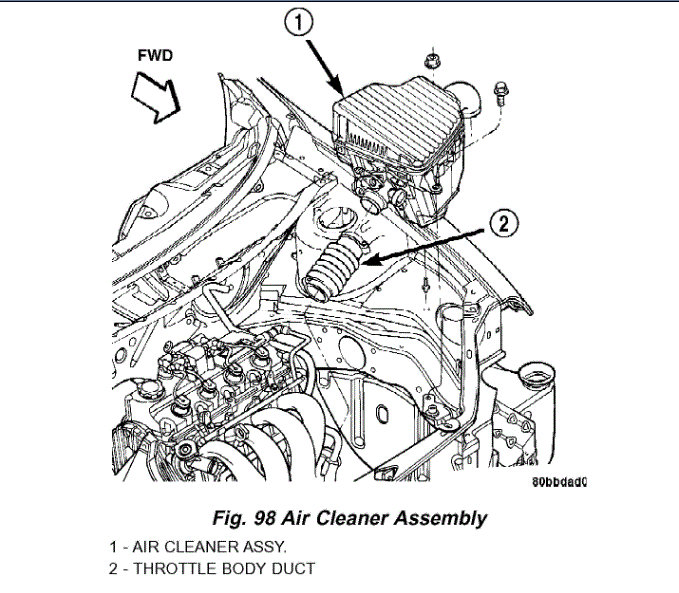 1

FWD

2

80bbdad0

Fig. 98 Air Cleaner Assembly

1 - AIR CLEANER ASSY.

2 - THROTTLE BODY DUCT