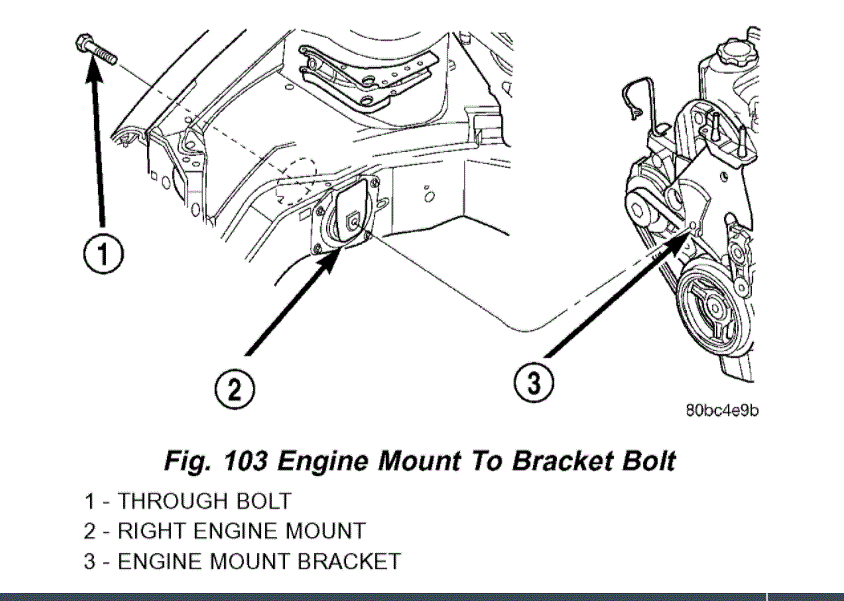 1

2

3

80bc4e9b

Fig. 103 Engine Mount To Bracket Bolt

1 - THROUGH BOLT
2 - RIGHT ENGINE MOUNT
3 - ENGINE MOUNT BRACKET