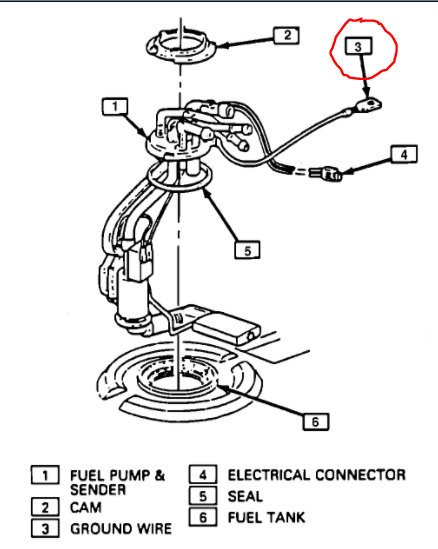 2

3

1

4

5

6

1 FUEL PUMP & SENDER
2 CAM
3 GROUND WIRE

4 ELECTRICAL CONNECTOR
5 SEAL
6 FUEL TANK