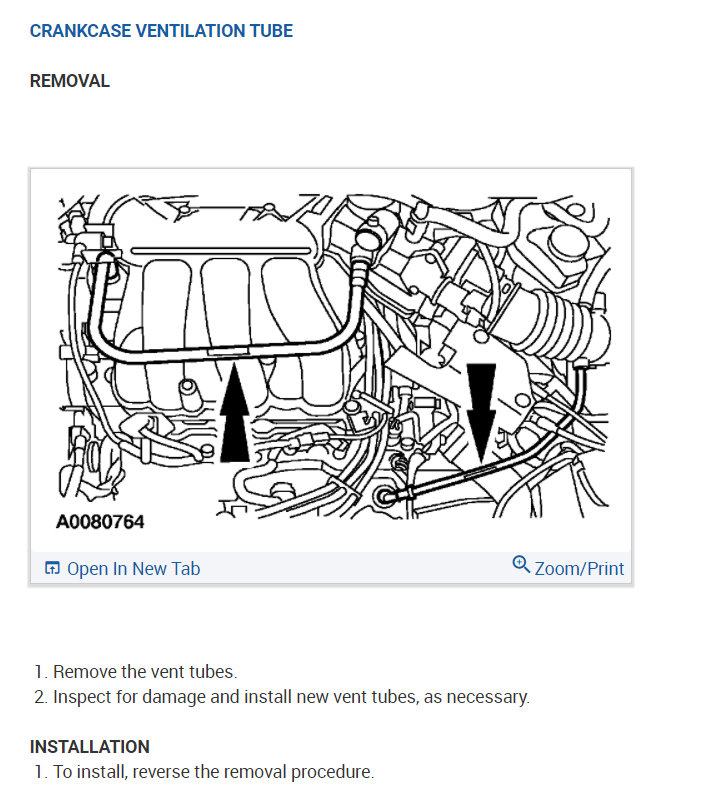 CRANKCASE VENTILATION TUBE

REMOVAL

A0080764

Open In New Tab

Zoom/Print

1. Remove the vent tubes.
2. Inspect for damage and install new vent tubes, as necessary.

INSTALLATION
1. To install, reverse the removal procedure.