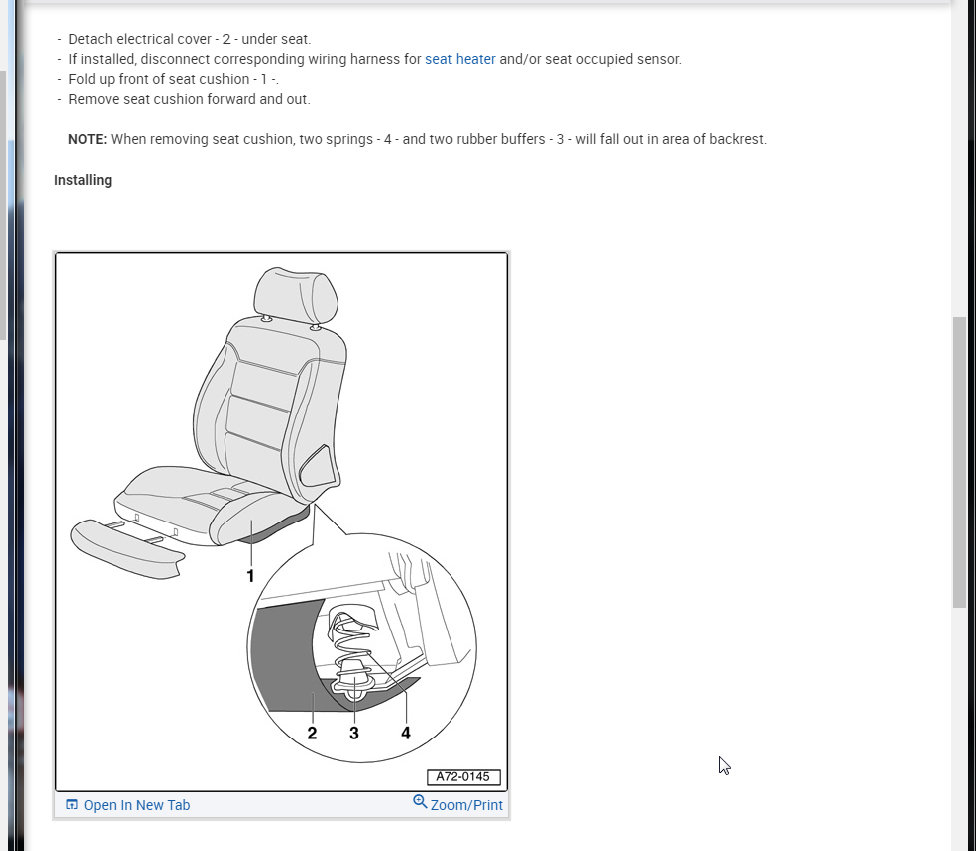 - Detach electrical cover - 2 - under seat.
- If installed, disconnect corresponding wiring harness for seat heater and/or seat occupied sensor.
- Fold up front of seat cushion - 1 -.
- Remove seat cushion forward and out.

NOTE: When removing seat cushion, two springs - 4 - and two rubber buffers - 3 - will fall out in area of backrest.

Installing

1

2 3 4

A72-0145

Open In New Tab
Zoom/Print