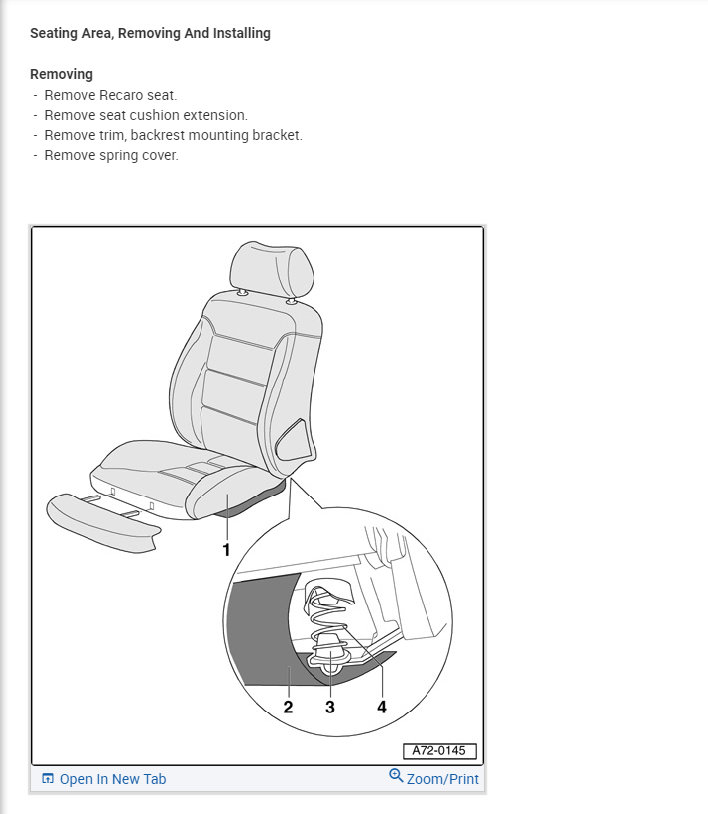 Seating Area, Removing And Installing

Removing
- Remove Recaro seat.
- Remove seat cushion extension.
- Remove trim, backrest mounting bracket.
- Remove spring cover.

1
2
3
4
A72-0145

Open In New Tab
Zoom/Print