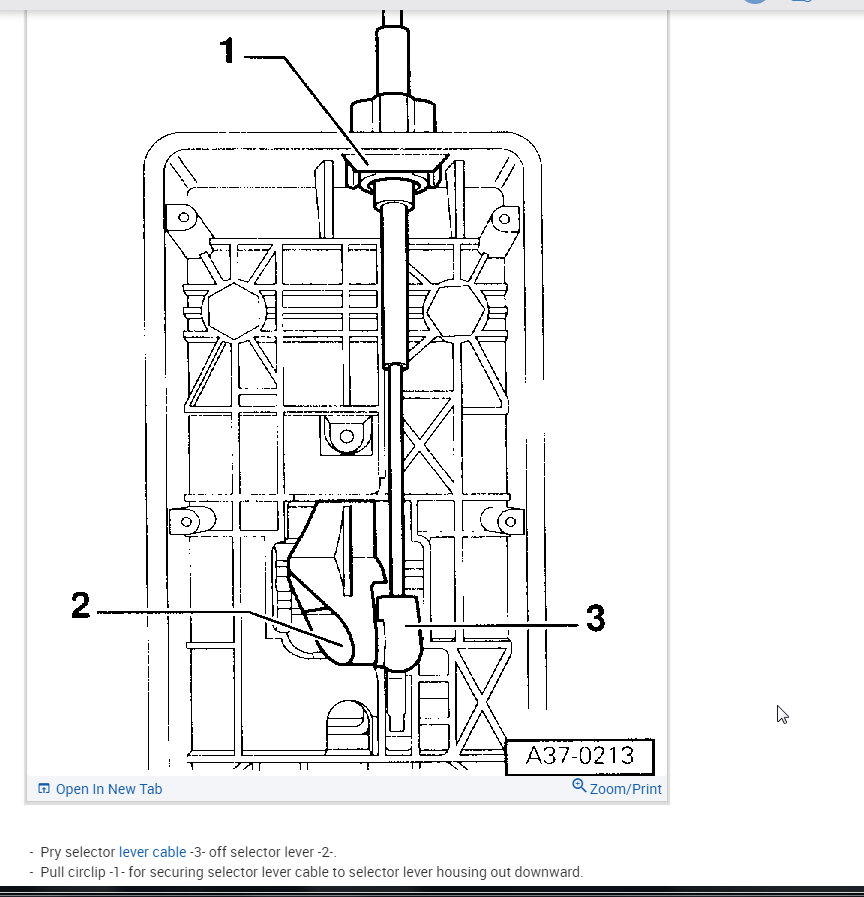 1

2

3

A37-0213

Open In New Tab

Zoom/Print

- Pry selector lever cable -3- off selector lever -2-.
- Pull circlip -1- for securing selector lever cable to selector lever housing out downward.