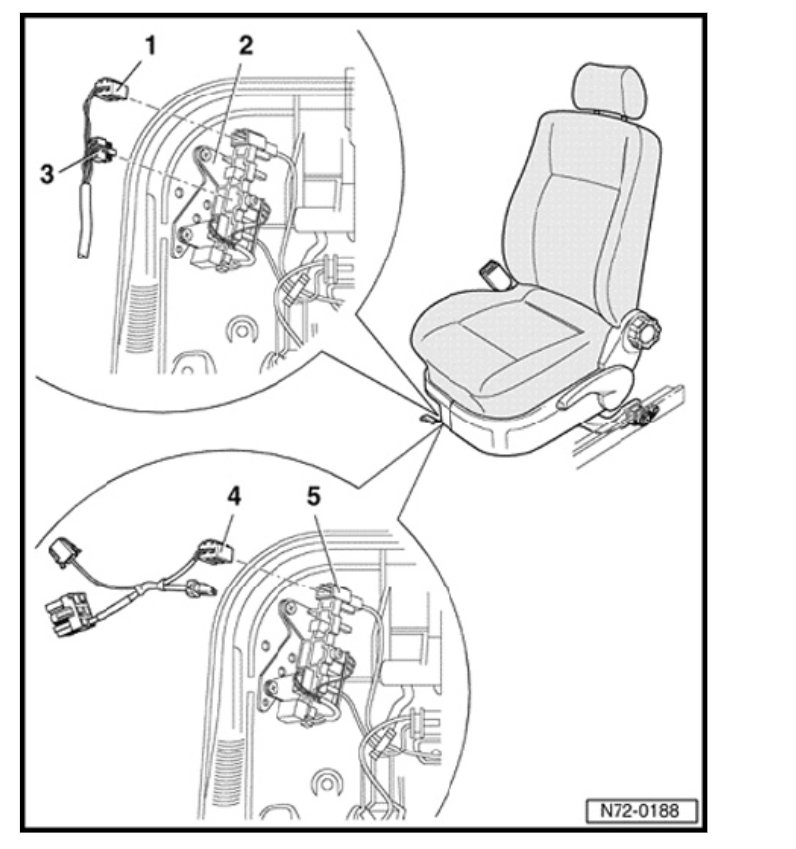 1
2
3
4
5
N72-0188