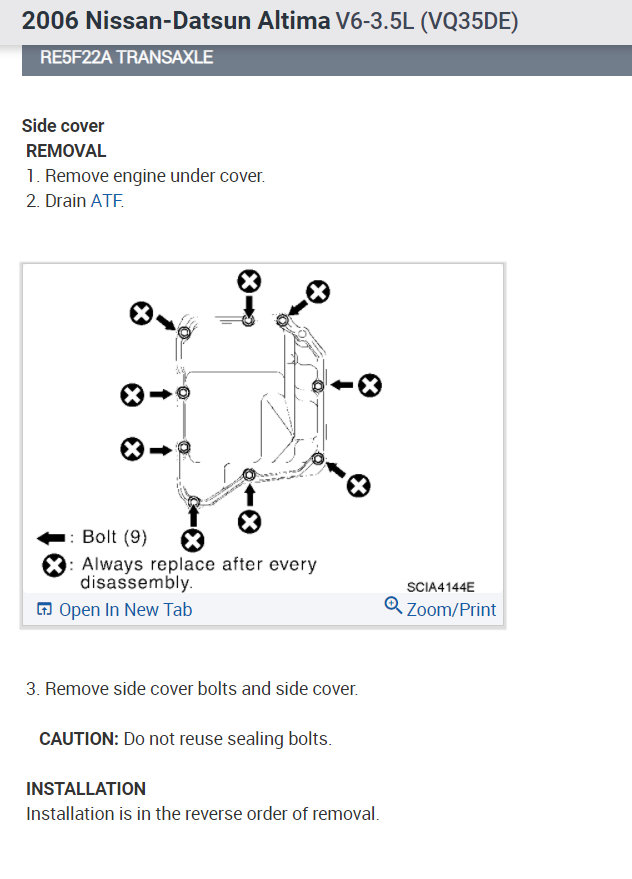 2006 Nissan-Datsun Altima V6-3.5L (VQ35DE)

RE5F22A TRANSAXLE

Side cover

REMOVAL

1. Remove engine under cover.

2. Drain ATF.

: Bolt (9)

: Always replace after every disassembly.

SCIA4144E

Open In New Tab

Zoom/Print

3. Remove side cover bolts and side cover.

CAUTION: Do not reuse sealing bolts.

INSTALLATION

Installation is in the reverse order of removal.