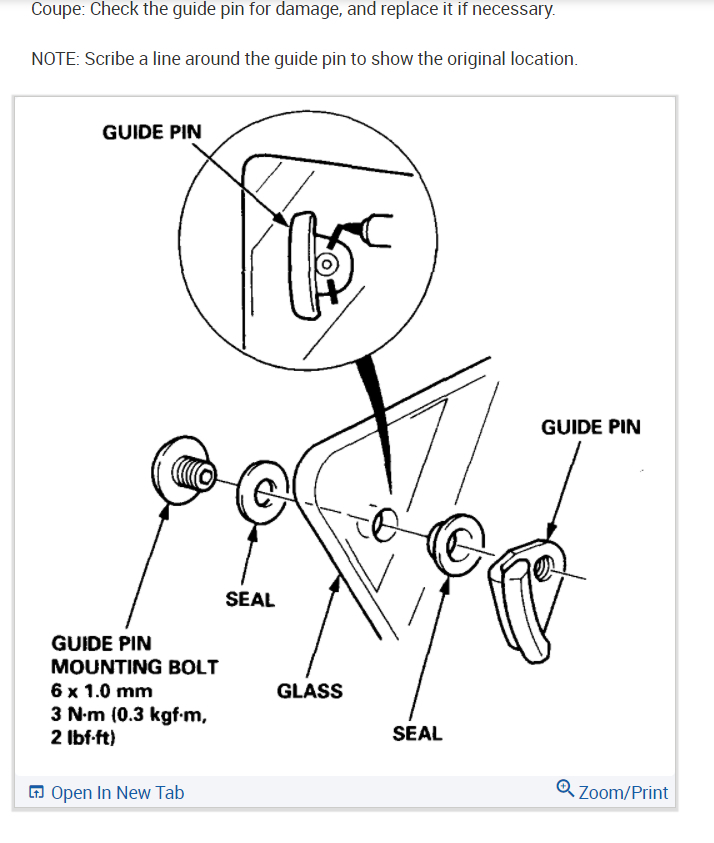 Coupe: Check the guide pin for damage, and replace it if necessary.

NOTE: Scribe a line around the guide pin to show the original location.

GUIDE PIN

GUIDE PIN

SEAL

GUIDE PIN
MOUNTING BOLT
6 x 1.0 mm
3 N·m (0.3 kgf·m,
2 lbf·ft)

GLASS

SEAL

Open In New Tab

Zoom/Print