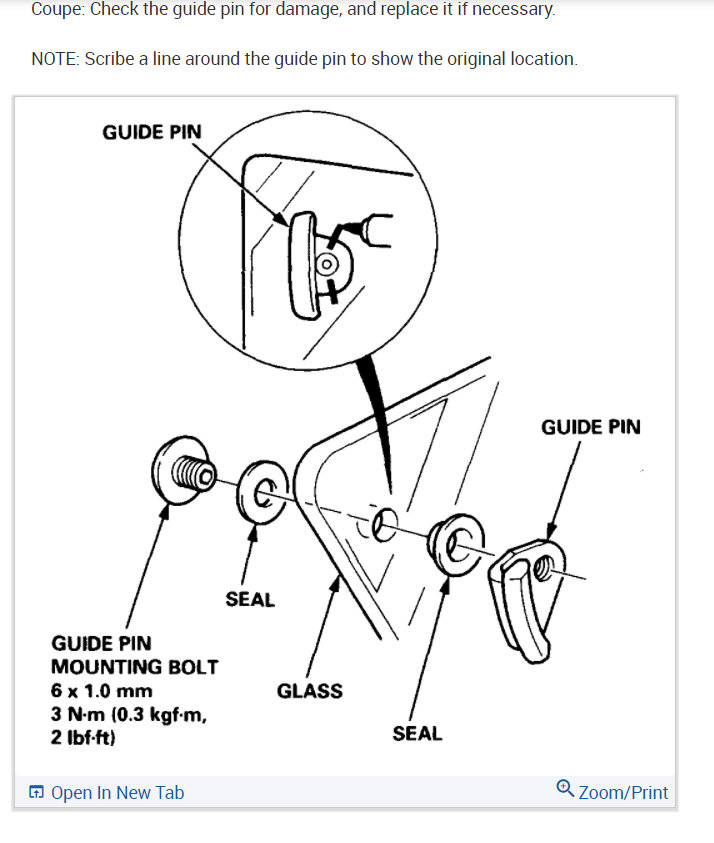 Coupe: Check the guide pin for damage, and replace it if necessary.

NOTE: Scribe a line around the guide pin to show the original location.

GUIDE PIN

GUIDE PIN

SEAL

GUIDE PIN MOUNTING BOLT 6 x 1.0 mm 3 N·m (0.3 kgf·m, 2 lbf·ft)

GLASS

SEAL

Open In New Tab

Zoom/Print