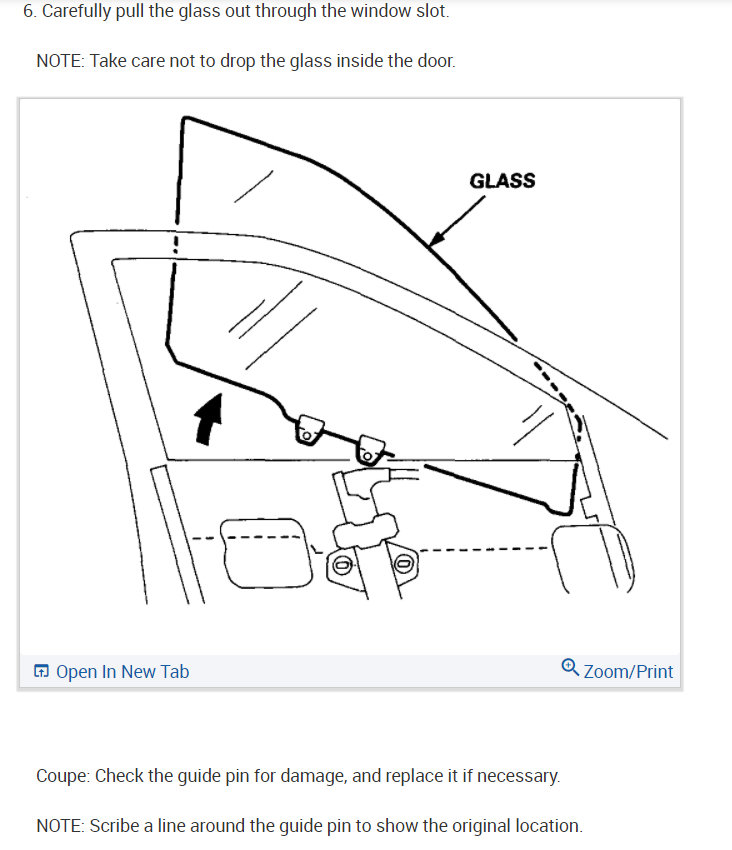 6. Carefully pull the glass out through the window slot.

NOTE: Take care not to drop the glass inside the door.

GLASS

Open In New Tab

Zoom/Print

Coupe: Check the guide pin for damage, and replace it if necessary.

NOTE: Scribe a line around the guide pin to show the original location.