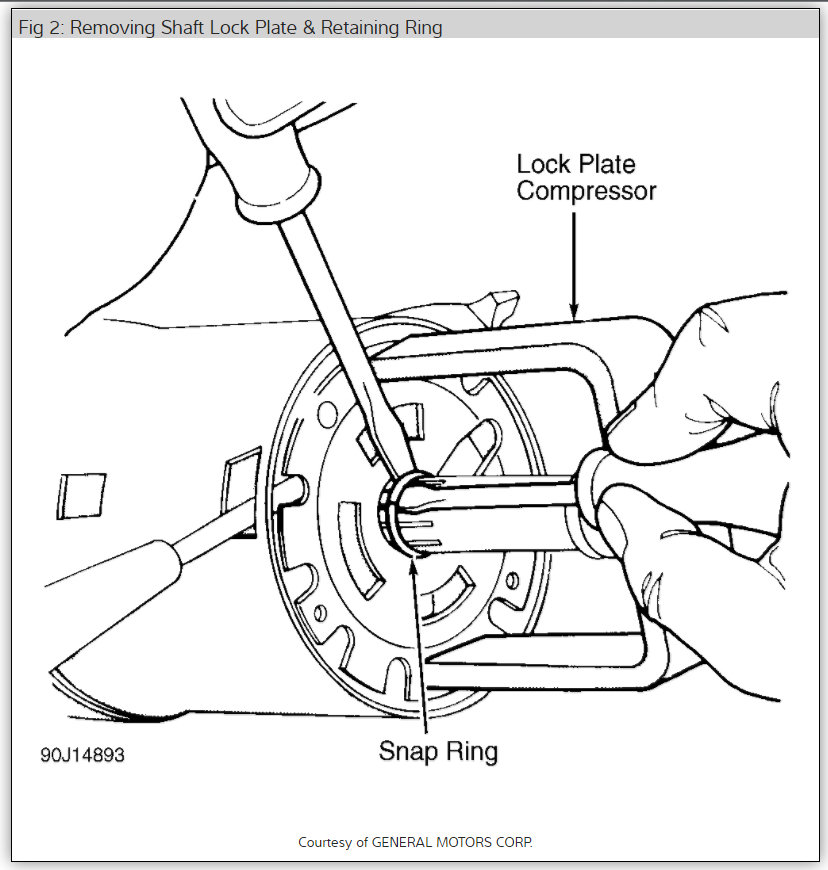 Fig 2: Removing Shaft Lock Plate & Retaining Ring

Lock Plate Compressor

Snap Ring

90J14893

Courtesy of GENERAL MOTORS CORP.