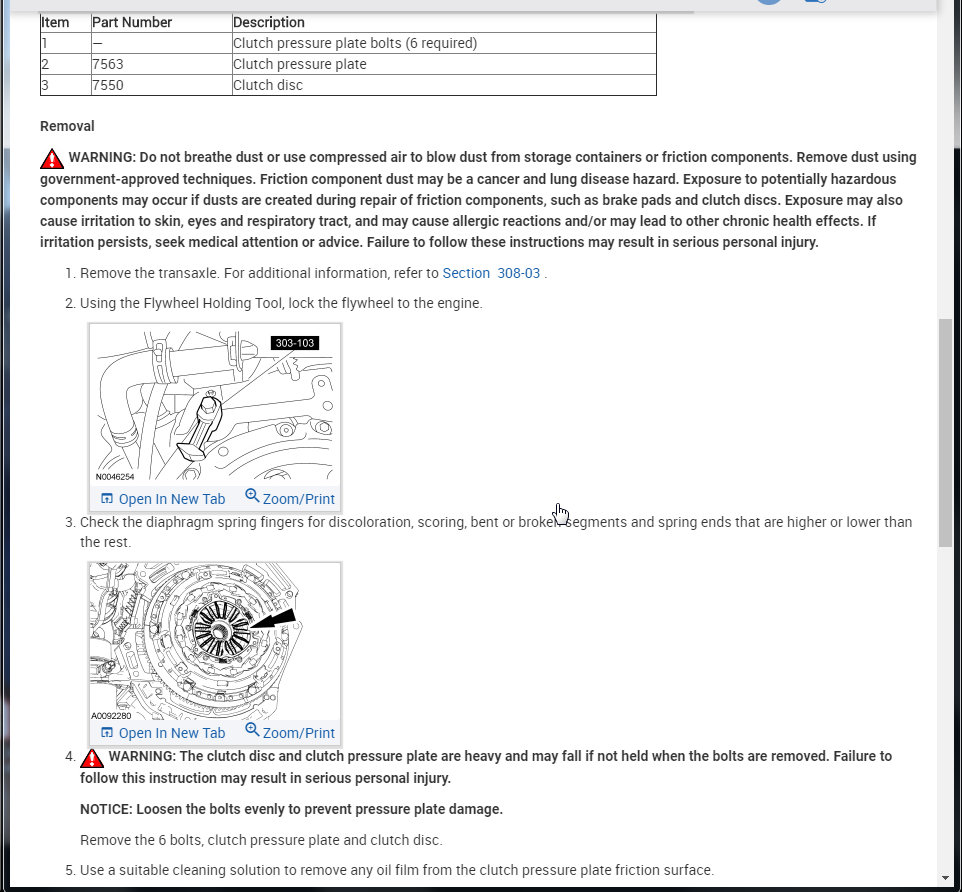 | Item | Part Number | Description |
|---|---|---|
| 1 | — | Clutch pressure plate bolts (6 required) |
| 2 | 7563 | Clutch pressure plate |
| 3 | 7550 | Clutch disc |

Removal

WARNING: Do not breathe dust or use compressed air to blow dust from storage containers or friction components. Remove dust using government-approved techniques. Friction component dust may be a cancer and lung disease hazard. Exposure to potentially hazardous components may occur if dusts are created during repair of friction components, such as brake pads and clutch discs. Exposure may also cause irritation to skin, eyes and respiratory tract, and may cause allergic reactions and/or may lead to other chronic health effects. If irritation persists, seek medical attention or advice. Failure to follow these instructions may result in serious personal injury.

1. Remove the transaxle. For additional information, refer to Section 308-03 .

2. Using the Flywheel Holding Tool, lock the flywheel to the engine.

303-103

N0046254

Open In New Tab Zoom/Print

3. Check the diaphragm spring fingers for discoloration, scoring, bent or broken segments and spring ends that are higher or lower than the rest.

A0092280

Open In New Tab Zoom/Print

4. WARNING: The clutch disc and clutch pressure plate are heavy and may fall if not held when the bolts are removed. Failure to follow this instruction may result in serious personal injury.

NOTICE: Loosen the bolts evenly to prevent pressure plate damage.

Remove the 6 bolts, clutch pressure plate and clutch disc.

5. Use a suitable cleaning solution to remove any oil film from the clutch pressure plate friction surface.