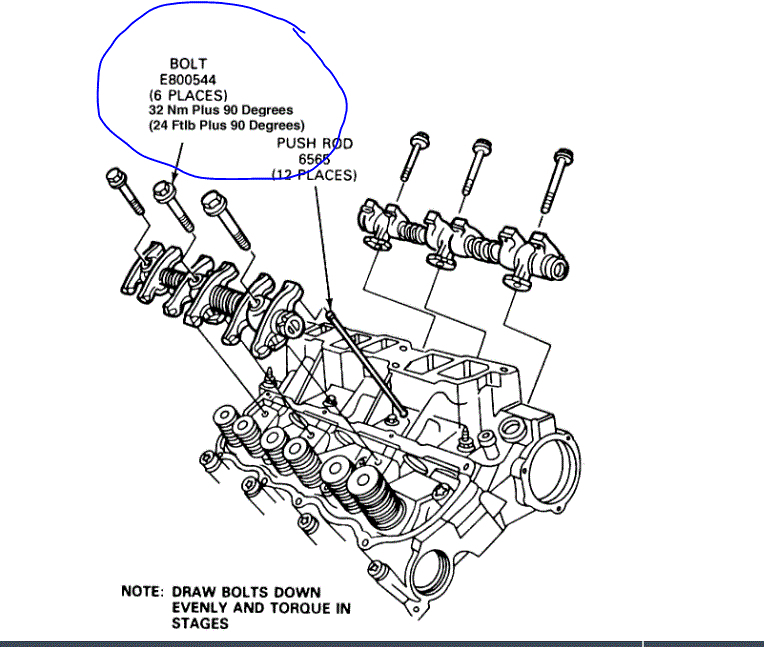 BOLT
E800544
(6 PLACES)
32 Nm Plus 90 Degrees
(24 Ftlb Plus 90 Degrees)

PUSH ROD
6565
(12 PLACES)

NOTE: DRAW BOLTS DOWN EVENLY AND TORQUE IN STAGES