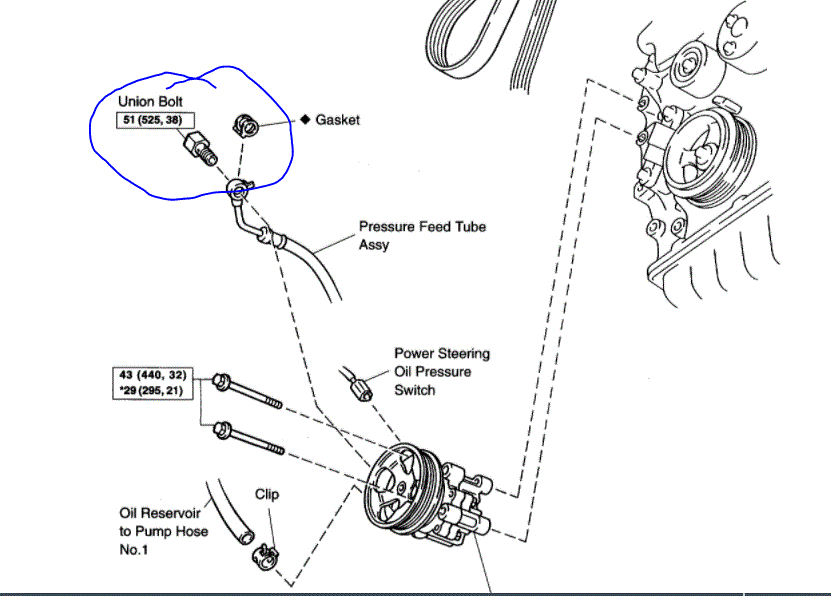 Union Bolt

51 (525, 38)

◆ Gasket

Pressure Feed Tube Assy

Power Steering Oil Pressure Switch

43 (440, 32)
*29 (295, 21)

Clip

Oil Reservoir to Pump Hose No.1