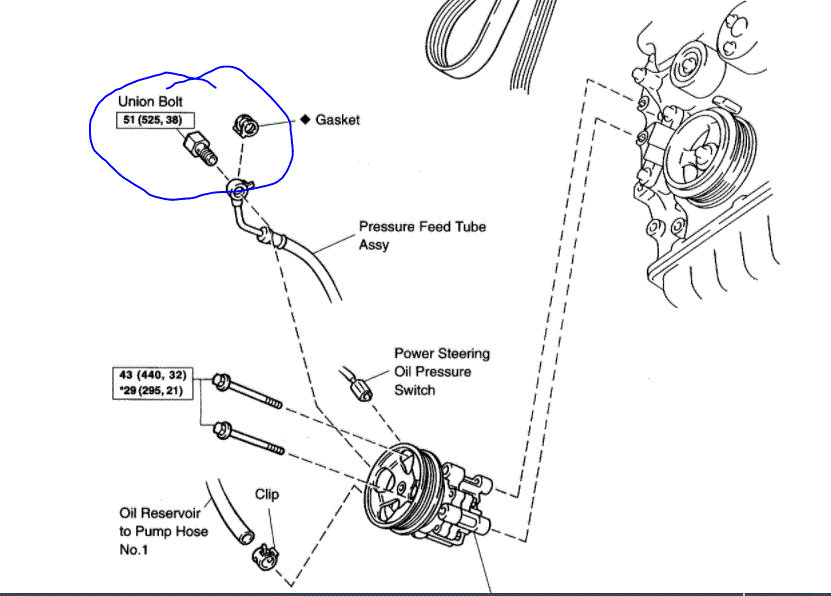 Union Bolt

51 (525, 38)

◆ Gasket

Pressure Feed Tube Assy

Power Steering Oil Pressure Switch

43 (440, 32)
*29 (295, 21)

Clip

Oil Reservoir to Pump Hose No.1