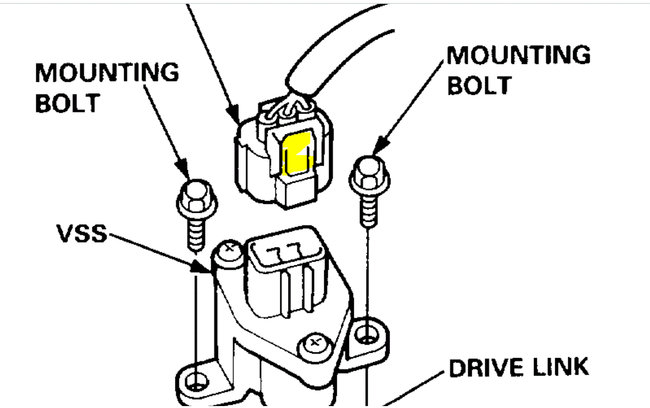 MOUNTING BOLT

MOUNTING BOLT

VSS

DRIVE LINK