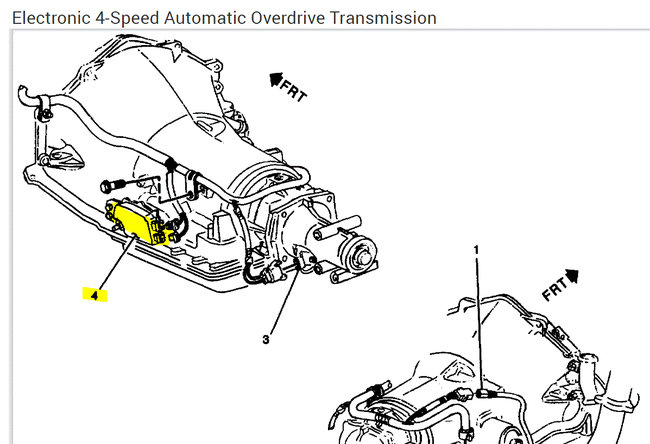 Electronic 4-Speed Automatic Overdrive Transmission

FRT

4

3

1

FRT