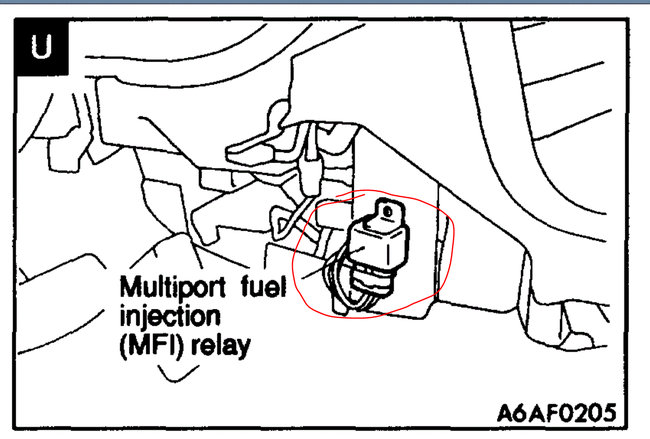 U

Multiport fuel injection (MFI) relay

A6AF0205