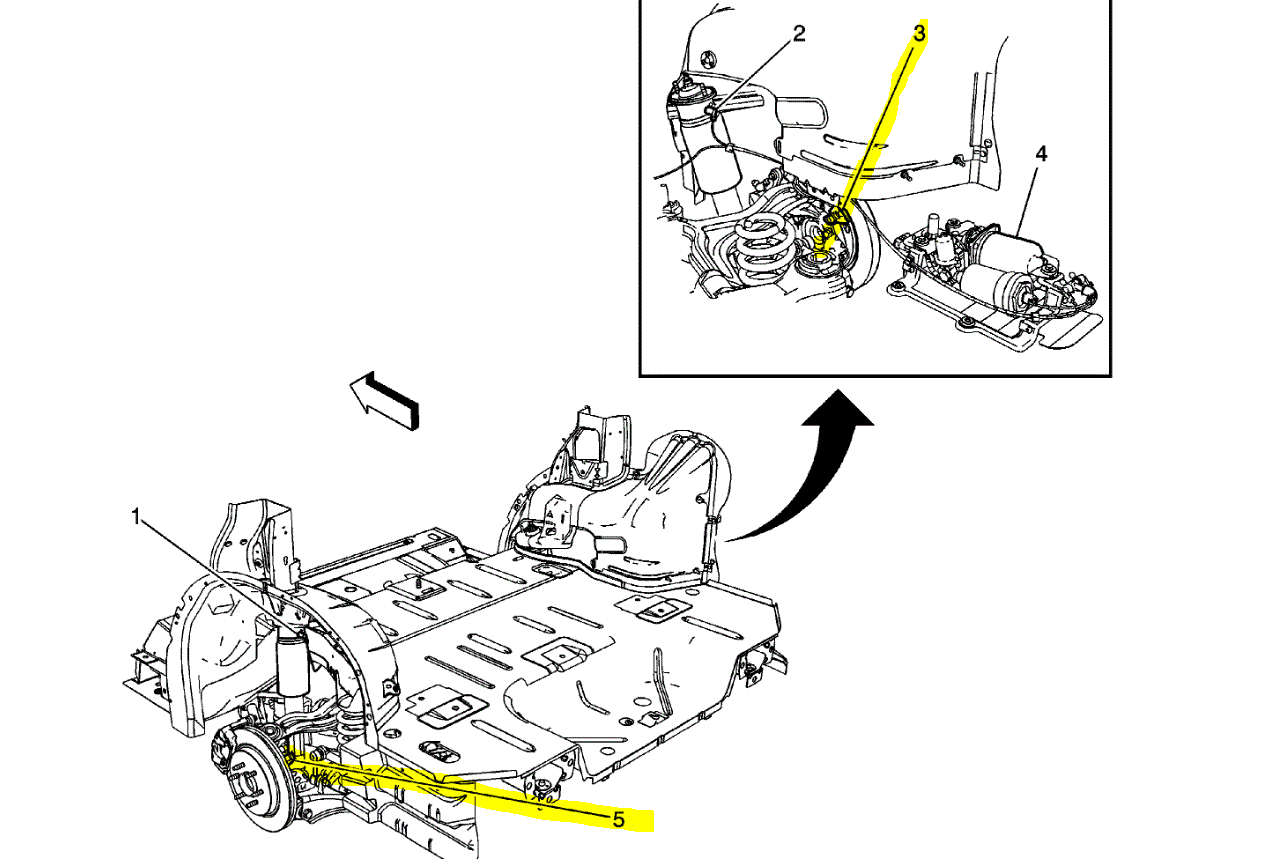 2
3
4
1
5