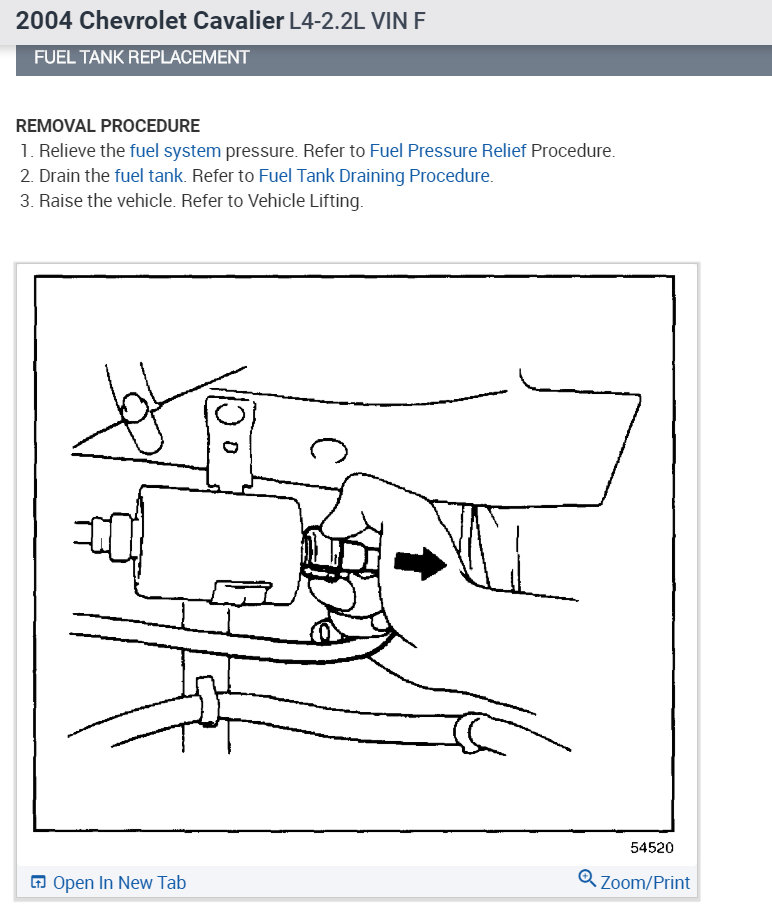 2004 Chevrolet Cavalier L4-2.2L VIN F

FUEL TANK REPLACEMENT

REMOVAL PROCEDURE

1. Relieve the fuel system pressure. Refer to Fuel Pressure Relief Procedure.
2. Drain the fuel tank. Refer to Fuel Tank Draining Procedure.
3. Raise the vehicle. Refer to Vehicle Lifting.

54520

Open In New Tab

Zoom/Print