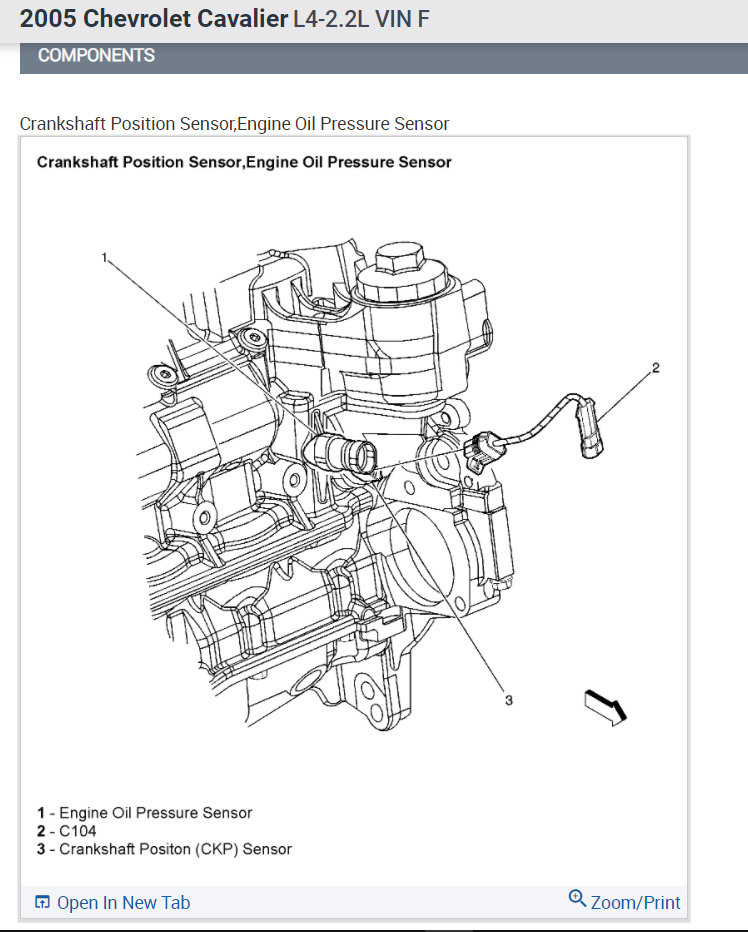 2005 Chevrolet Cavalier L4-2.2L VIN F

COMPONENTS

Crankshaft Position Sensor,Engine Oil Pressure Sensor

Crankshaft Position Sensor,Engine Oil Pressure Sensor

1

2

3

1 - Engine Oil Pressure Sensor
2 - C104
3 - Crankshaft Positon (CKP) Sensor

Open In New Tab

Zoom/Print