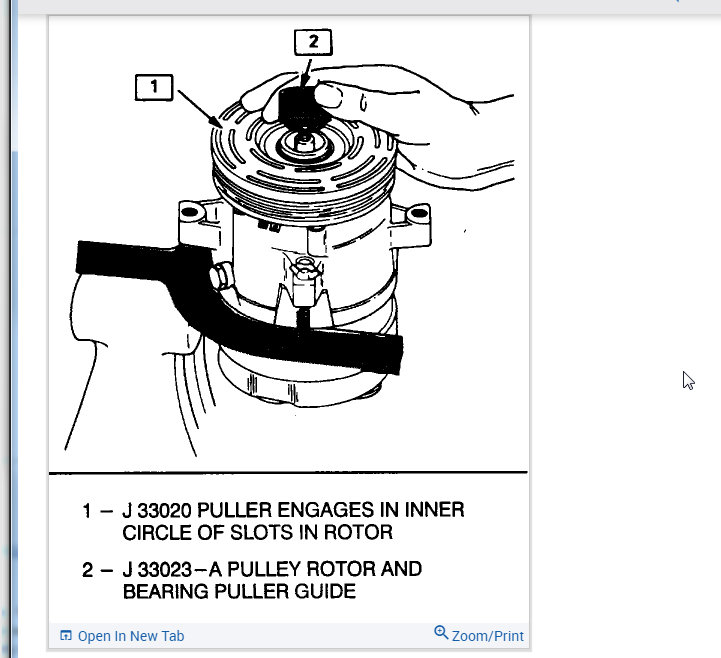 2

1

1 – J 33020 PULLER ENGAGES IN INNER CIRCLE OF SLOTS IN ROTOR

2 – J 33023–A PULLEY ROTOR AND BEARING PULLER GUIDE

Open In New Tab

Zoom/Print