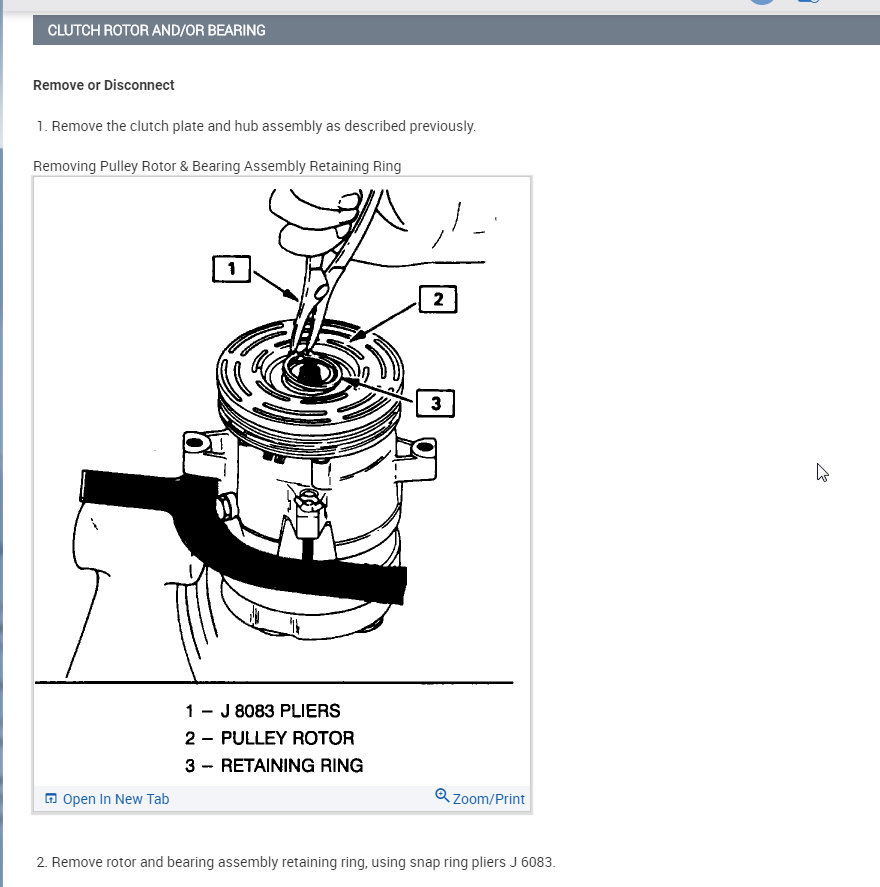 CLUTCH ROTOR AND/OR BEARING

Remove or Disconnect

1. Remove the clutch plate and hub assembly as described previously.

Removing Pulley Rotor & Bearing Assembly Retaining Ring

1

2

3

1 – J 8083 PLIERS
2 – PULLEY ROTOR
3 – RETAINING RING

Open In New Tab

Zoom/Print

2. Remove rotor and bearing assembly retaining ring, using snap ring pliers J 6083.