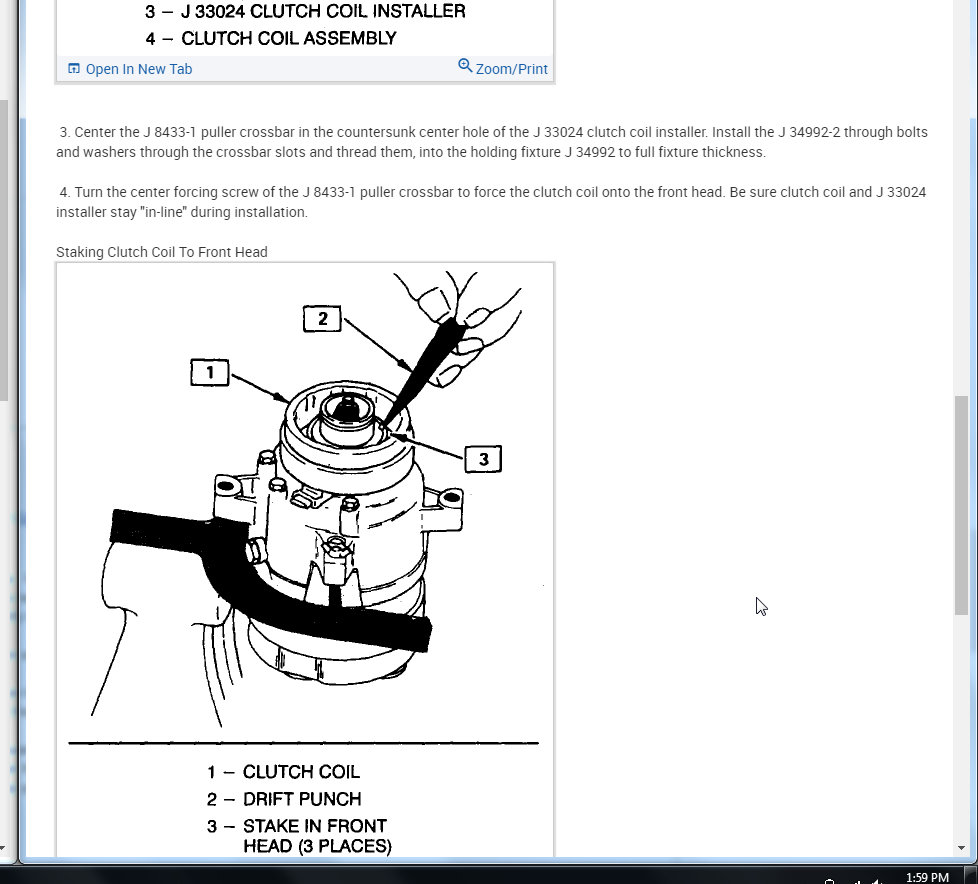 3 – J 33024 CLUTCH COIL INSTALLER
4 – CLUTCH COIL ASSEMBLY

Open In New Tab
Zoom/Print

3. Center the J 8433-1 puller crossbar in the countersunk center hole of the J 33024 clutch coil installer. Install the J 34992-2 through bolts and washers through the crossbar slots and thread them, into the holding fixture J 34992 to full fixture thickness.

4. Turn the center forcing screw of the J 8433-1 puller crossbar to force the clutch coil onto the front head. Be sure clutch coil and J 33024 installer stay "in-line" during installation.

Staking Clutch Coil To Front Head

2
1
3

1 – CLUTCH COIL
2 – DRIFT PUNCH
3 – STAKE IN FRONT HEAD (3 PLACES)

1:59 PM