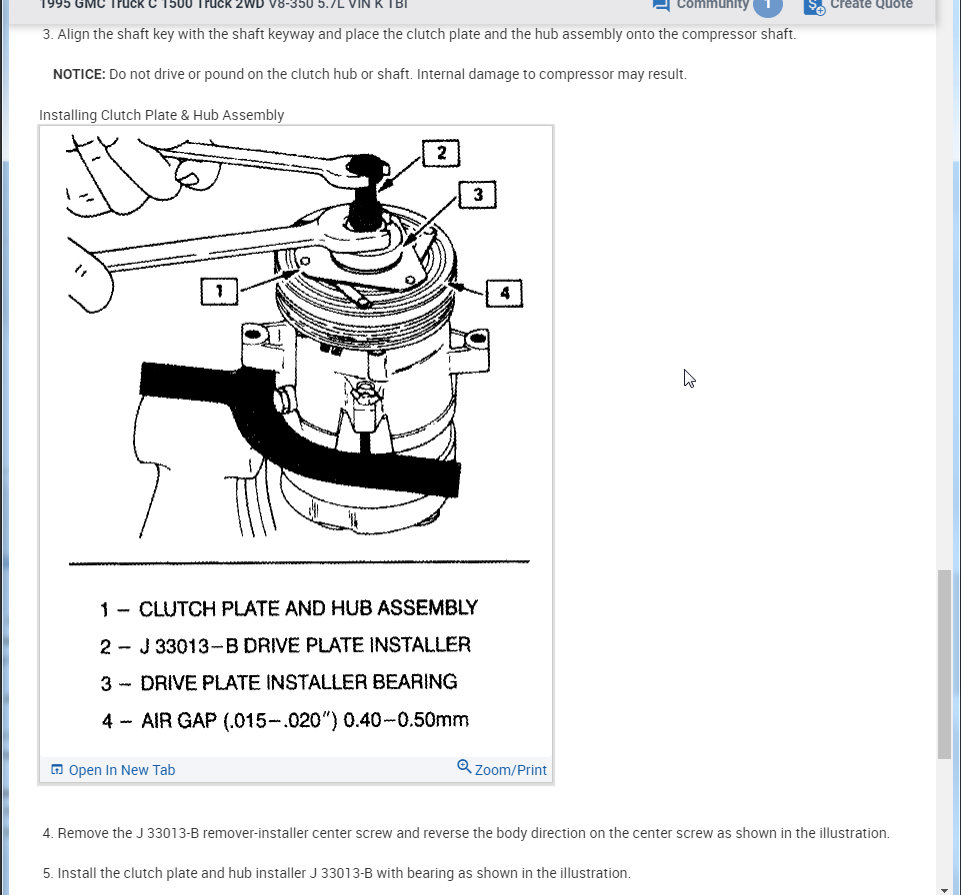 1995 GMC Truck C 1500 Truck 2WD V8-350 5.7L VIN K TBI

Community 1

Create Quote

3. Align the shaft key with the shaft keyway and place the clutch plate and the hub assembly onto the compressor shaft.

NOTICE: Do not drive or pound on the clutch hub or shaft. Internal damage to compressor may result.

Installing Clutch Plate & Hub Assembly

2

3

1

4

1 – CLUTCH PLATE AND HUB ASSEMBLY
2 – J 33013–B DRIVE PLATE INSTALLER
3 – DRIVE PLATE INSTALLER BEARING
4 – AIR GAP (.015–.020") 0.40–0.50mm

Open In New Tab

Zoom/Print

4. Remove the J 33013-B remover-installer center screw and reverse the body direction on the center screw as shown in the illustration.

5. Install the clutch plate and hub installer J 33013-B with bearing as shown in the illustration.