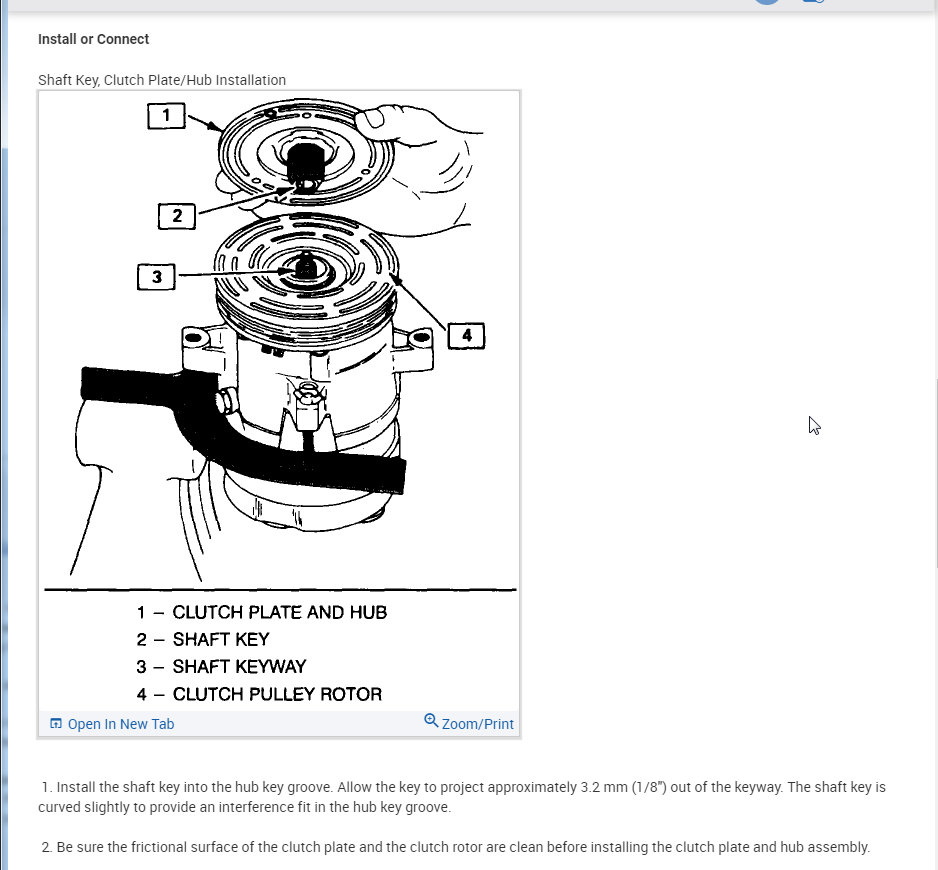 Install or Connect

Shaft Key, Clutch Plate/Hub Installation

1

2

3

4

1 – CLUTCH PLATE AND HUB
2 – SHAFT KEY
3 – SHAFT KEYWAY
4 – CLUTCH PULLEY ROTOR

Open In New Tab

Zoom/Print

1. Install the shaft key into the hub key groove. Allow the key to project approximately 3.2 mm (1/8") out of the keyway. The shaft key is curved slightly to provide an interference fit in the hub key groove.

2. Be sure the frictional surface of the clutch plate and the clutch rotor are clean before installing the clutch plate and hub assembly.