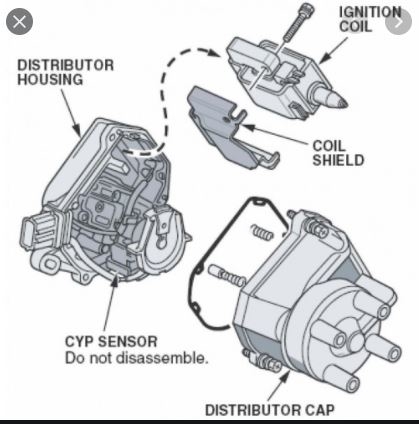 IGNITION COIL

DISTRIBUTOR HOUSING

COIL SHIELD

CYP SENSOR
Do not disassemble.

DISTRIBUTOR CAP